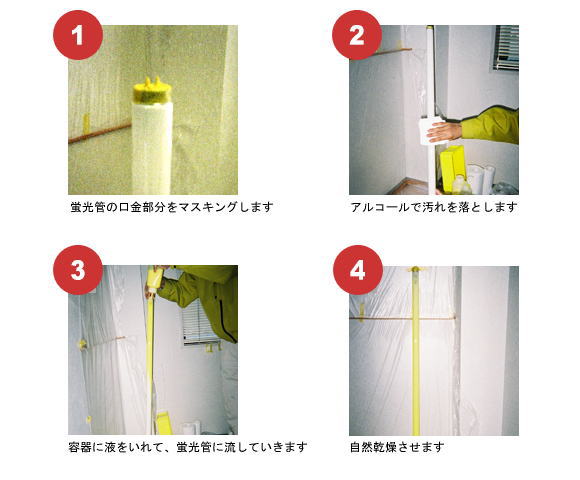 1

蛍光管の口金部分をマスキングします

2

アルコールで汚れを落とします

3

容器に液をいれて、蛍光管に流していきます

4

自然乾燥させます