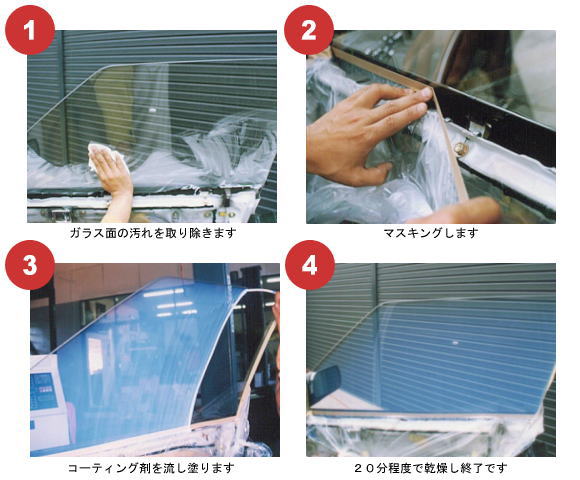 1

ガラス面の汚れを取り除きます

2

マスキングします

3

コーティング剤を流し塗ります

4

２０分程度で乾燥し終了です